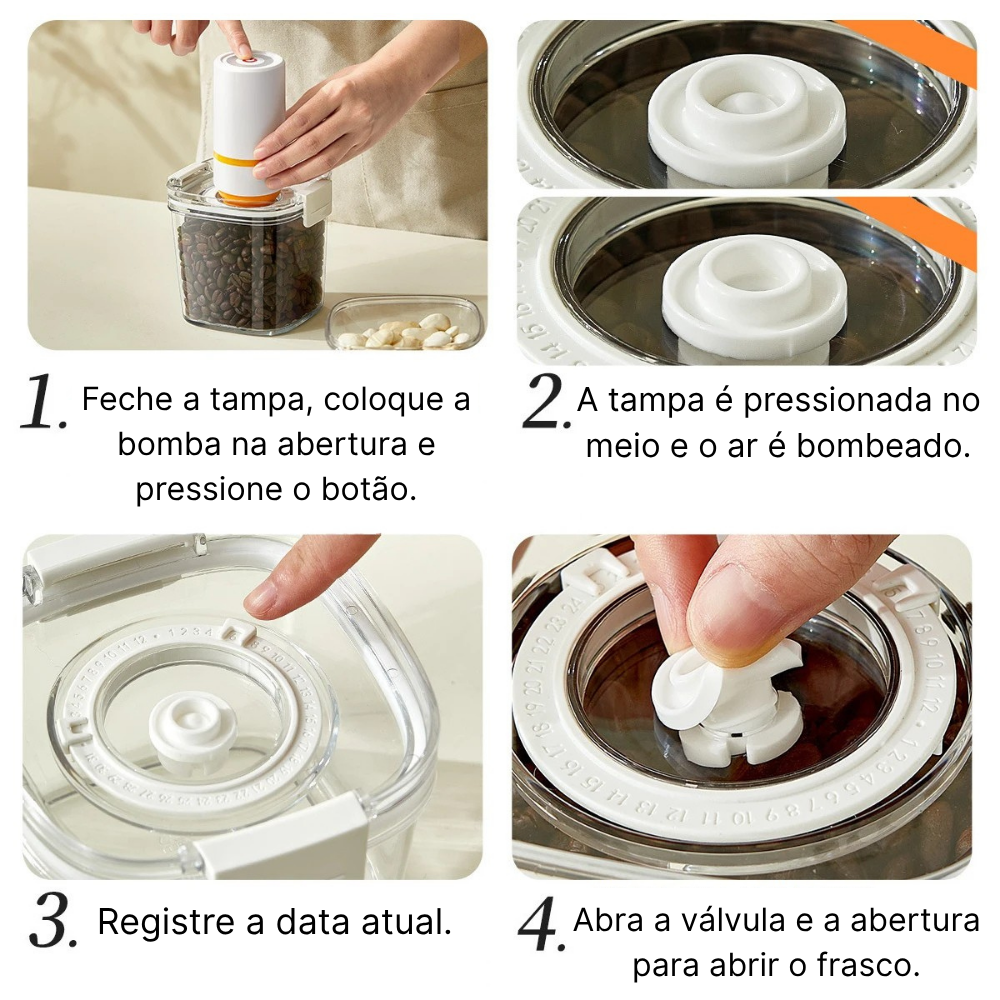 1. Feche a tampa, coloque a bomba na abertura e pressione o botão.

2. A tampa é pressionada no meio e o ar é bombeado.

3. Registre a data atual.

4. Abra a válvula e a abertura para abrir o frasco.