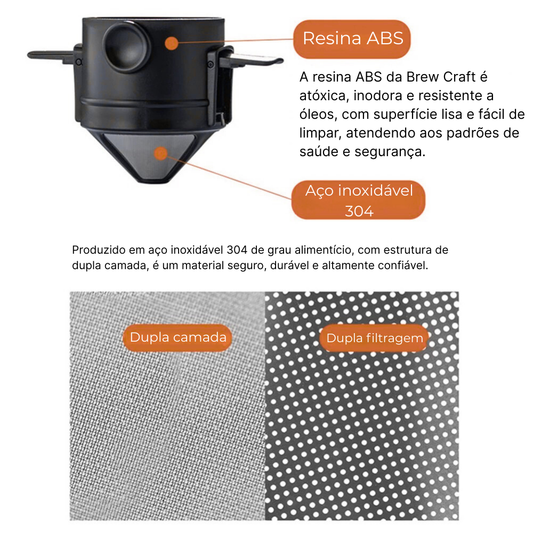 Resina ABS

A resina ABS da Brew Craft é atóxica, inodora e resistente a óleos, com superfície lisa e fácil de limpar, atendendo aos padrões de saúde e segurança.

Aço inoxidável 304

Produzido em aço inoxidável 304 de grau alimentício, com estrutura de dupla camada, é um material seguro, durável e altamente confiável.

Dupla camada

Dupla filtragem